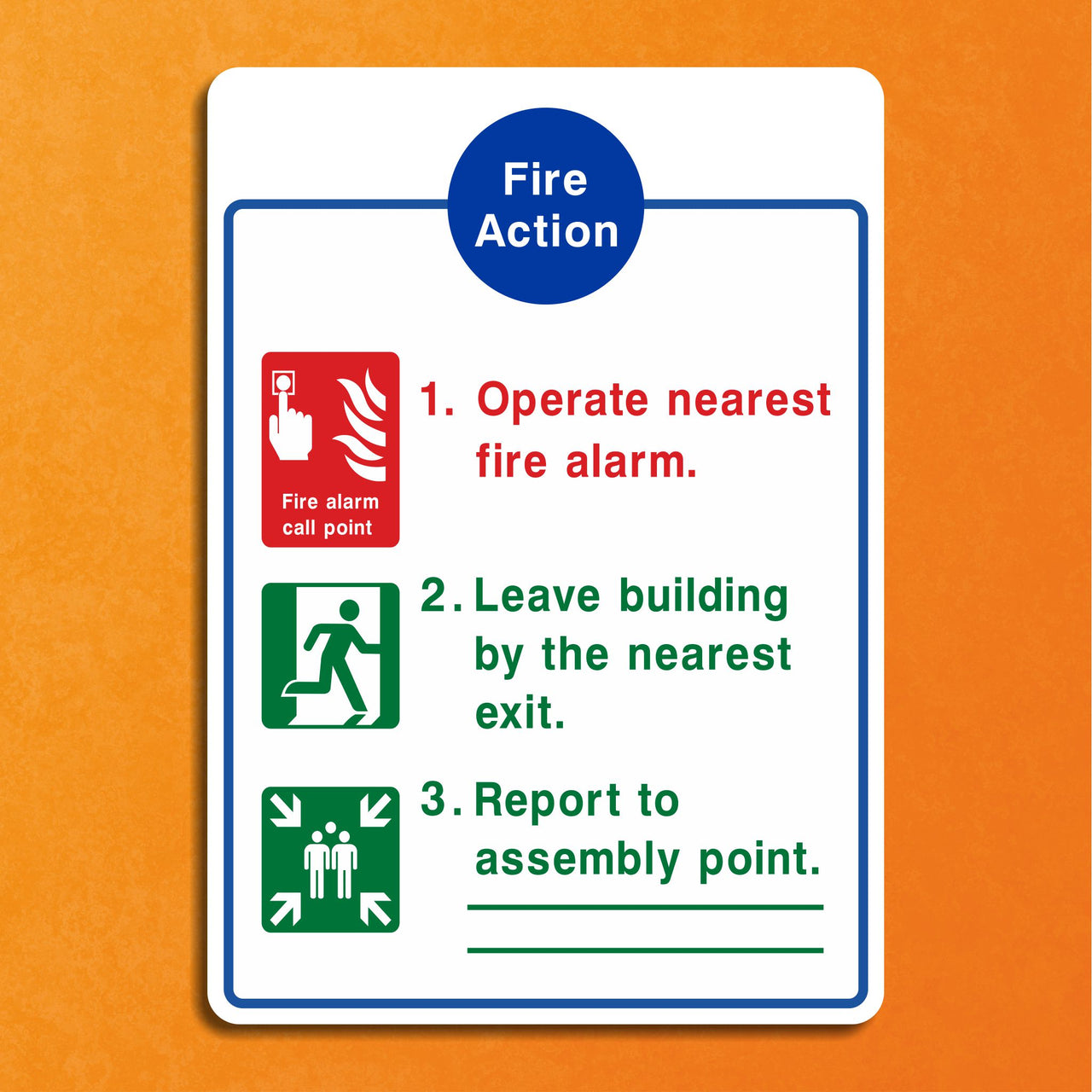 Fire Action

Fire alarm call point

1. Operate nearest fire alarm.

2. Leave building by the nearest exit.

3. Report to assembly point.